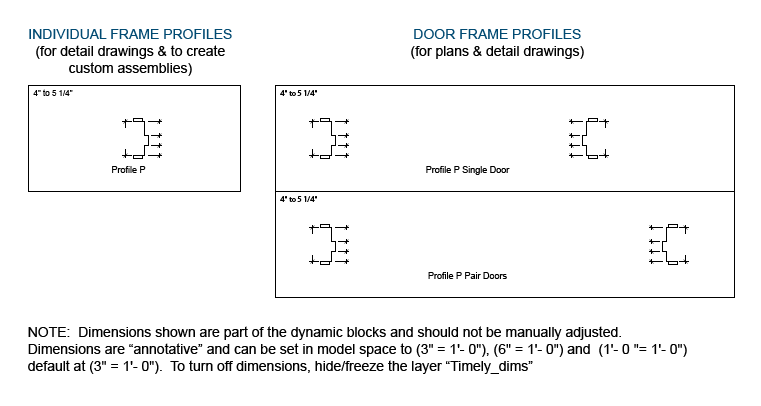 INDIVIDUAL FRAME PROFILES
(for detail drawings & to create custom assemblies)

4" to 5 1/4"

Profile P

DOOR FRAME PROFILES
(for plans & detail drawings)

4" to 5 1/4"

Profile P Single Door

4" to 5 1/4"

Profile P Pair Doors

NOTE: Dimensions shown are part of the dynamic blocks and should not be manually adjusted. Dimensions are “annotative” and can be set in model space to (3" = 1'- 0"), (6" = 1'- 0") and (1'- 0 "= 1'- 0") default at (3" = 1'- 0"). To turn off dimensions, hide/freeze the layer “Timely_dims”