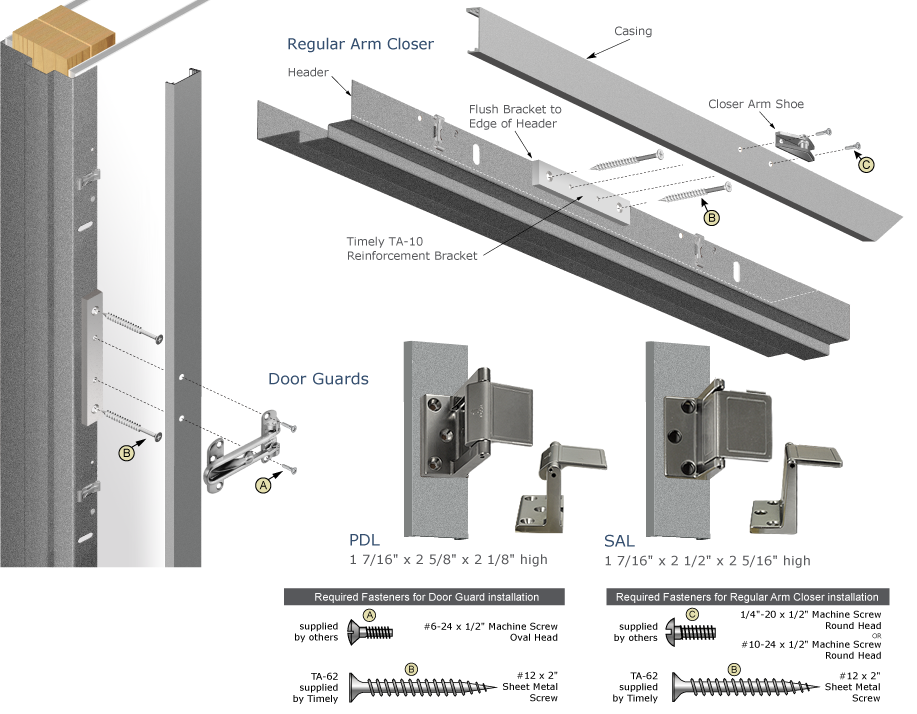 Regular Arm Closer

Casing

Header

Flush Bracket to Edge of Header

Closer Arm Shoe

C

B

Timely TA-10 Reinforcement Bracket

Door Guards

B

A

PDL
1 7/16" x 2 5/8" x 2 1/8" high

SAL
1 7/16" x 2 1/2" x 2 5/16" high

Required Fasteners for Door Guard installation

supplied by others
A
#6-24 x 1/2" Machine Screw Oval Head

TA-62 supplied by Timely
B
#12 x 2" Sheet Metal Screw

Required Fasteners for Regular Arm Closer installation

supplied by others
C
1/4"-20 x 1/2" Machine Screw Round Head
OR
#10-24 x 1/2" Machine Screw Round Head

TA-62 supplied by Timely
B
#12 x 2" Sheet Metal Screw