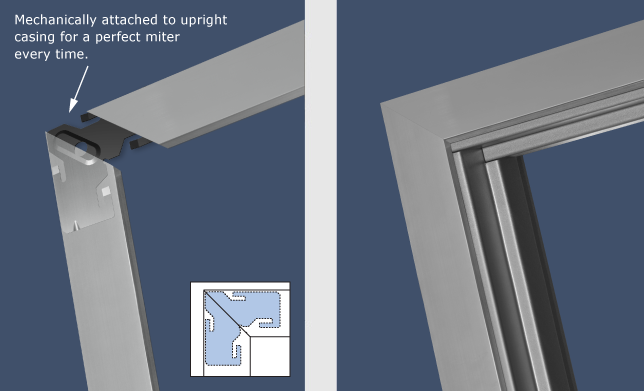 Mechanically attached to upright casing for a perfect miter every time.