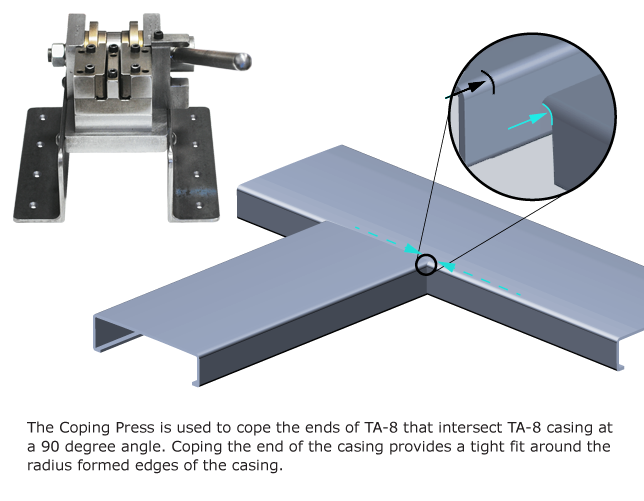 The Coping Press is used to cope the ends of TA-8 that intersect TA-8 casing at a 90 degree angle. Coping the end of the casing provides a tight fit around the radius formed edges of the casing.