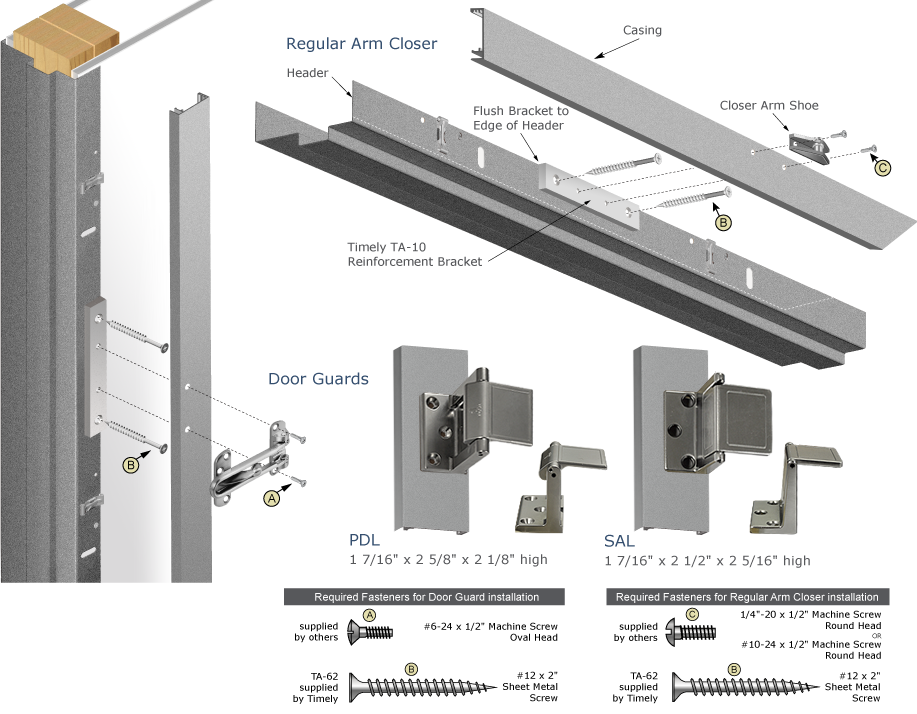 Regular Arm Closer

Casing

Header

Flush Bracket to Edge of Header

Closer Arm Shoe

C

B

Timely TA-10 Reinforcement Bracket

Door Guards

B

A

PDL
1 7/16" x 2 5/8" x 2 1/8" high

SAL
1 7/16" x 2 1/2" x 2 5/16" high

Required Fasteners for Door Guard installation

supplied by others A #6-24 x 1/2" Machine Screw Oval Head

TA-62 supplied by Timely B #12 x 2" Sheet Metal Screw

Required Fasteners for Regular Arm Closer installation

supplied by others C 1/4"-20 x 1/2" Machine Screw Round Head OR #10-24 x 1/2" Machine Screw Round Head

TA-62 supplied by Timely B #12 x 2" Sheet Metal Screw