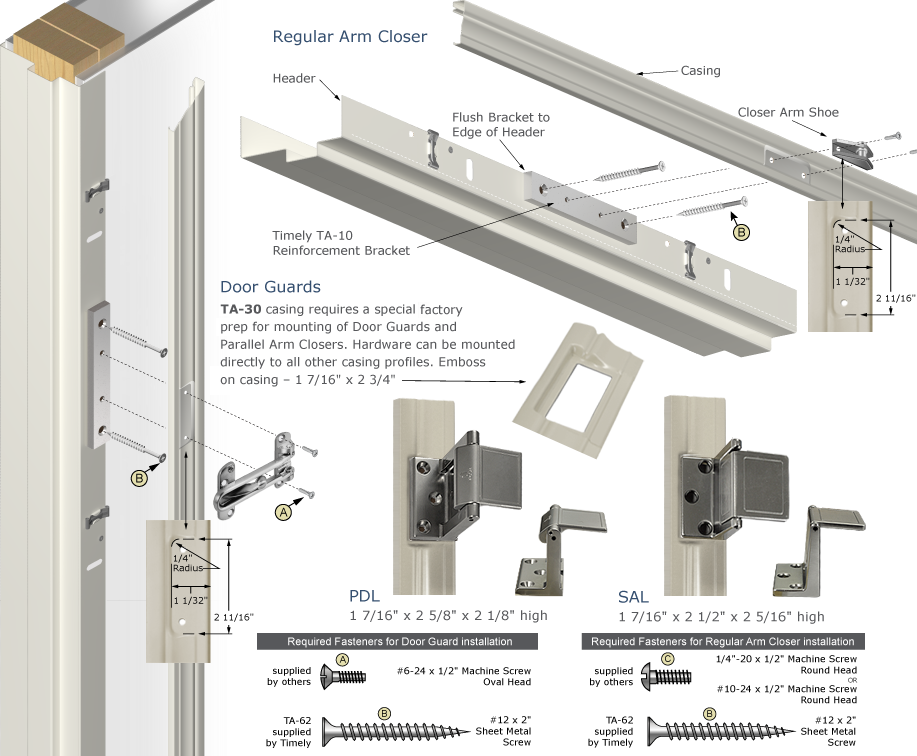 Regular Arm Closer

Header

Casing

Flush Bracket to Edge of Header

Closer Arm Shoe

Timely TA-10 Reinforcement Bracket

B

1/4" Radius

1 1/32"

2 11/16"

Door Guards

**TA-30** casing requires a special factory prep for mounting of Door Guards and Parallel Arm Closers. Hardware can be mounted directly to all other casing profiles. Emboss on casing – 1 7/16" x 2 3/4"

B

A

1/4" Radius

1 1/32"

2 11/16"

PDL
1 7/16" x 2 5/8" x 2 1/8" high

SAL
1 7/16" x 2 1/2" x 2 5/16" high

Required Fasteners for Door Guard installation

supplied by others A #6-24 x 1/2" Machine Screw Oval Head

TA-62 supplied by Timely B #12 x 2" Sheet Metal Screw

Required Fasteners for Regular Arm Closer installation

supplied by others C 1/4"-20 x 1/2" Machine Screw Round Head OR #10-24 x 1/2" Machine Screw Round Head

TA-62 supplied by Timely B #12 x 2" Sheet Metal Screw