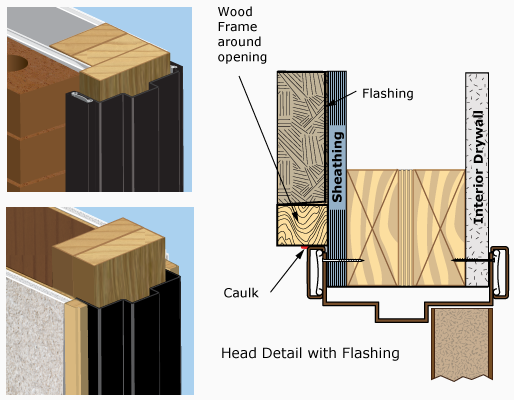 Wood Frame around opening

Flashing

Sheathing

Interior Drywall

Caulk

Head Detail with Flashing