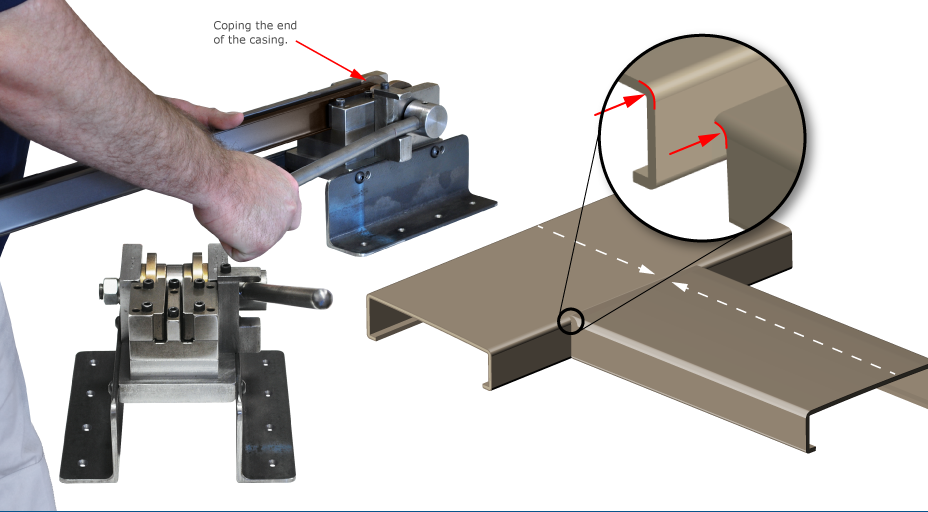 Coping the end of the casing.